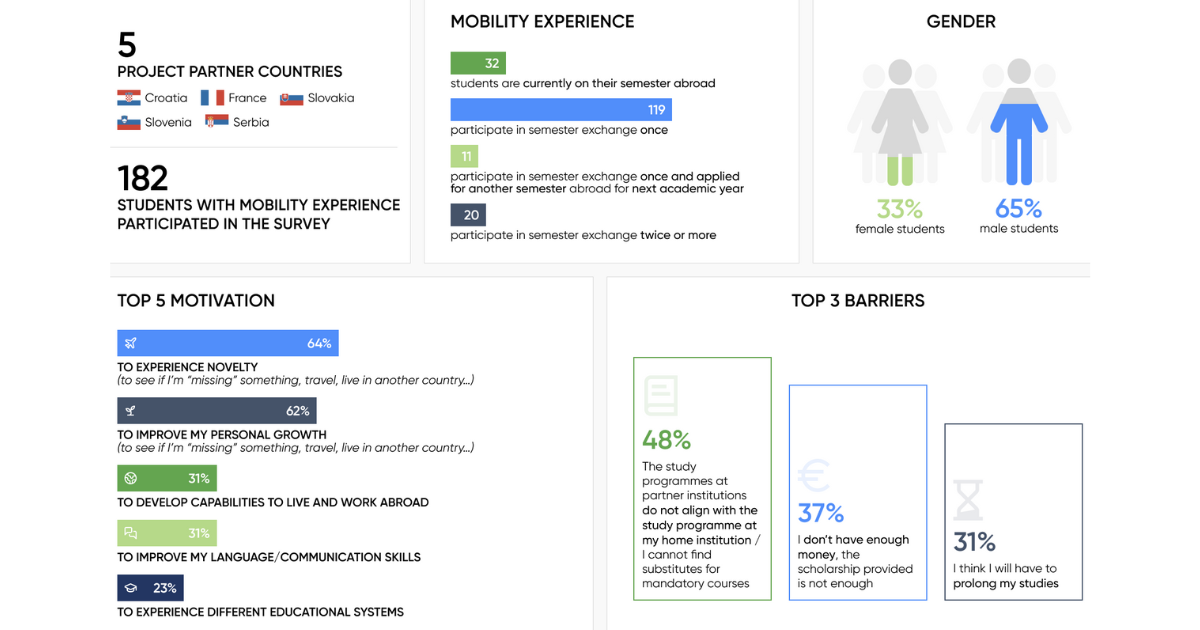 5
PROJECT PARTNER COUNTRIES
Croatia France Slovakia
Slovenia Serbia

182
STUDENTS WITH MOBILITY EXPERIENCE PARTICIPATED IN THE SURVEY

MOBILITY EXPERIENCE

32
students are currently on their semester abroad

119
participate in semester exchange once

11
participate in semester exchange once and applied for another semester abroad for next academic year

20
participate in semester exchange twice or more

GENDER

33%
female students

65%
male students

TOP 5 MOTIVATION

64%
TO EXPERIENCE NOVELTY
(to see if I'm "missing" something, travel, live in another country...)

62%
TO IMPROVE MY PERSONAL GROWTH
(to see if I'm "missing" something, travel, live in another country...)

31%
TO DEVELOP CAPABILITIES TO LIVE AND WORK ABROAD

31%
TO IMPROVE MY LANGUAGE/COMMUNICATION SKILLS

23%
TO EXPERIENCE DIFFERENT EDUCATIONAL SYSTEMS

TOP 3 BARRIERS

48%
The study programmes at partner institutions do not align with the study programme at my home institution / I cannot find substitutes for mandatory courses

37%
I don't have enough money, the scholarship provided is not enough

31%
I think I will have to prolong my studies